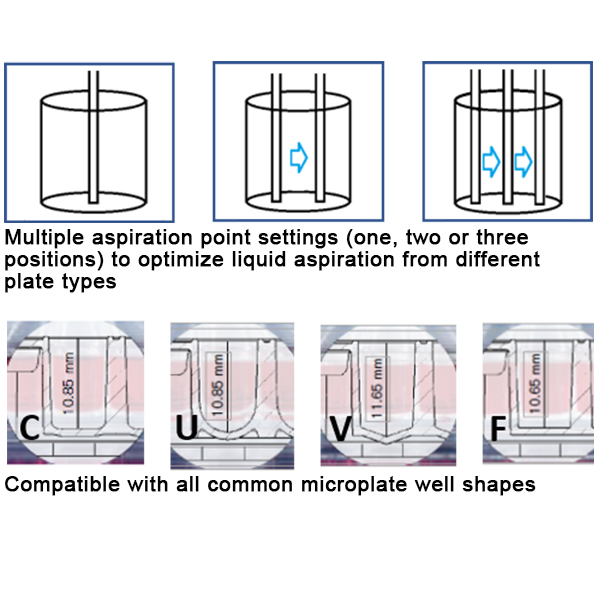 Multiple aspiration point settings (one, two or three positions) to optimize liquid aspiration from different plate types

10.85 mm
C

10.85 mm
U

11.65 mm
V

10.65 mm
F

Compatible with all common microplate well shapes